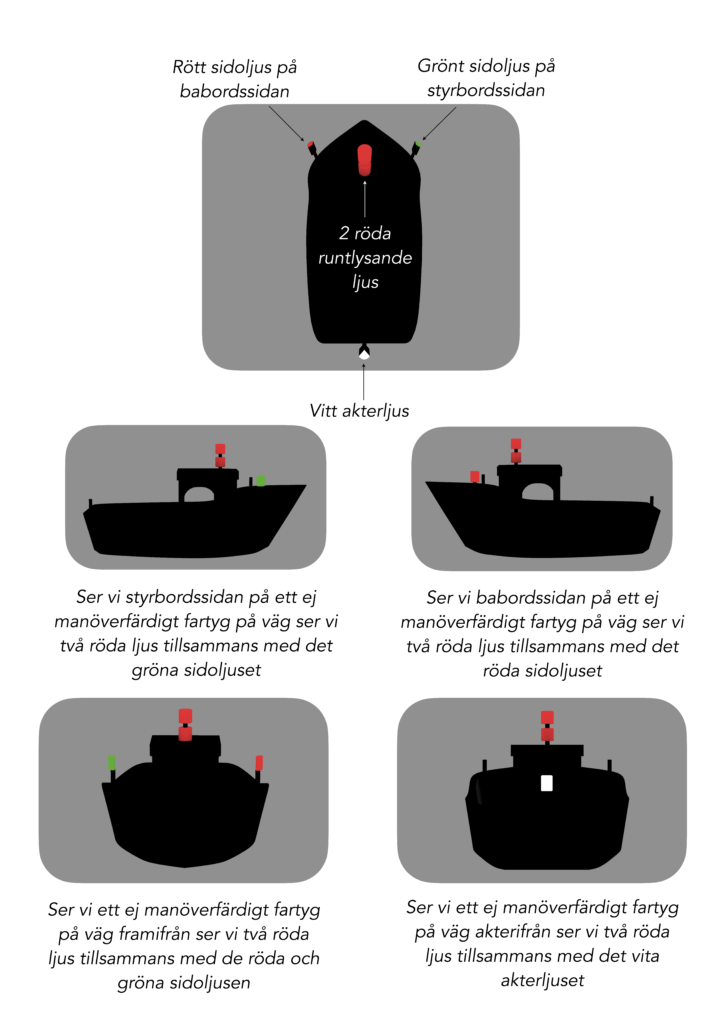 Rött sidoljus på babordssidan

Grönt sidoljus på styrbordssidan

2 röda runtlysande ljus

Vitt akterljus

Ser vi styrbordssidan på ett ej manöverfärdigt fartyg på väg ser vi två röda ljus tillsammans med det gröna sidoljuset

Ser vi babordssidan på ett ej manöverfärdigt fartyg på väg ser vi två röda ljus tillsammans med det röda sidoljuset

Ser vi ett ej manöverfärdigt fartyg på väg framifrån ser vi två röda ljus tillsammans med de röda och gröna sidoljusen

Ser vi ett ej manöverfärdigt fartyg på väg akterifrån ser vi två röda ljus tillsammans med det vita akterljuset